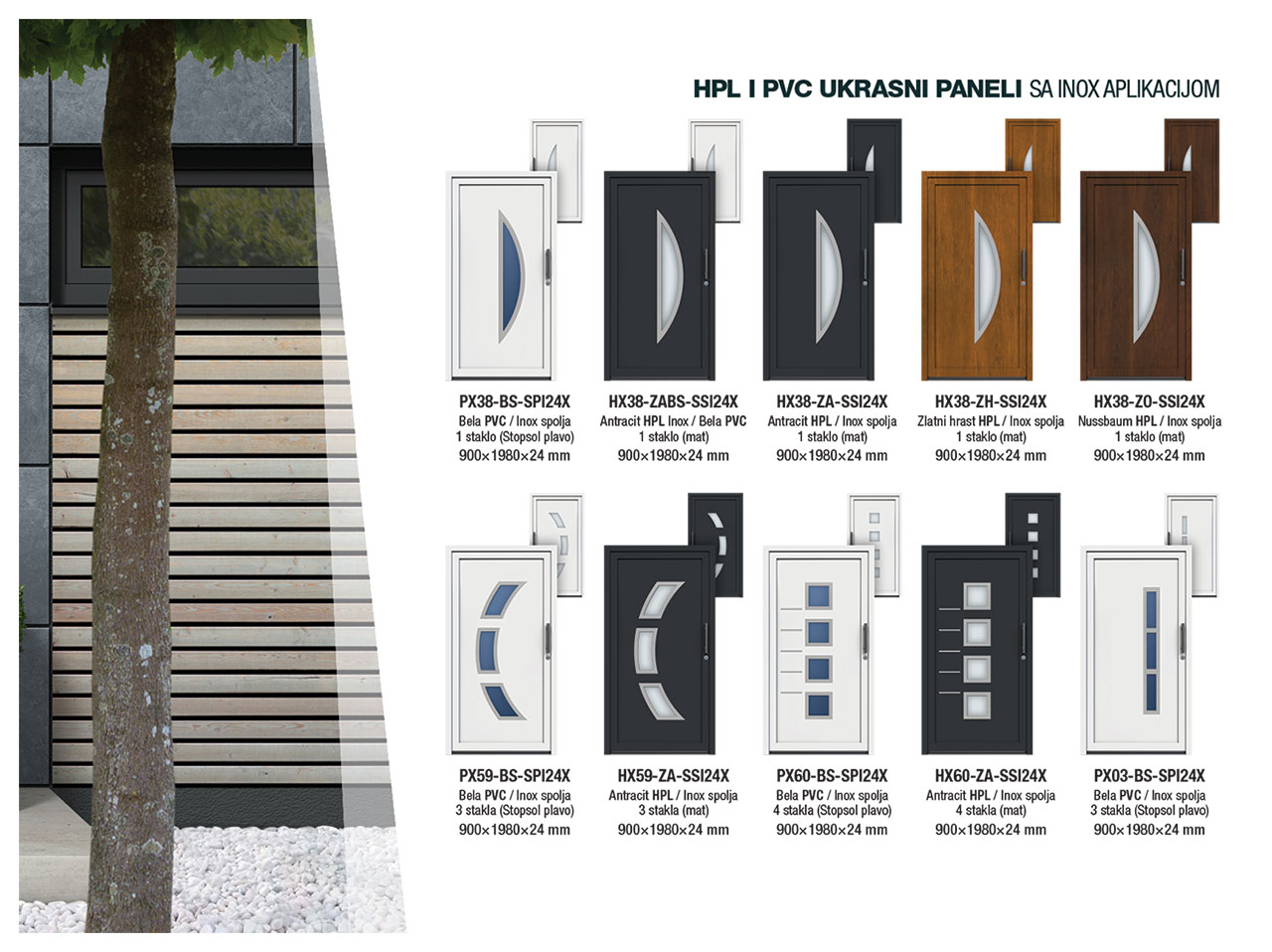 HPL I PVC UKRASNI PANELI SA INOX APLIKACIJOM

PX38-BS-SPI24X
Bela PVC / Inox spolja
1 staklo (Stopsol plavo)
900×1980×24 mm

HX38-ZABS-SSI24X
Antracit HPL Inox / Bela PVC
1 staklo (mat)
900×1980×24 mm

HX38-ZA-SSI24X
Antracit HPL / Inox spolja
1 staklo (mat)
900×1980×24 mm

HX38-ZH-SSI24X
Zlatni hrast HPL / Inox spolja
1 staklo (mat)
900×1980×24 mm

HX38-ZO-SSI24X
Nussbaum HPL / Inox spolja
1 staklo (mat)
900×1980×24 mm

PX59-BS-SPI24X
Bela PVC / Inox spolja
3 stakla (Stopsol plavo)
900×1980×24 mm

HX59-ZA-SSI24X
Antracit HPL / Inox spolja
3 stakla (mat)
900×1980×24 mm

PX60-BS-SPI24X
Bela PVC / Inox spolja
4 stakla (Stopsol plavo)
900×1980×24 mm

HX60-ZA-SSI24X
Antracit HPL / Inox spolja
4 stakla (mat)
900×1980×24 mm

PX03-BS-SPI24X
Bela PVC / Inox spolja
3 stakla (Stopsol plavo)
900×1980×24 mm